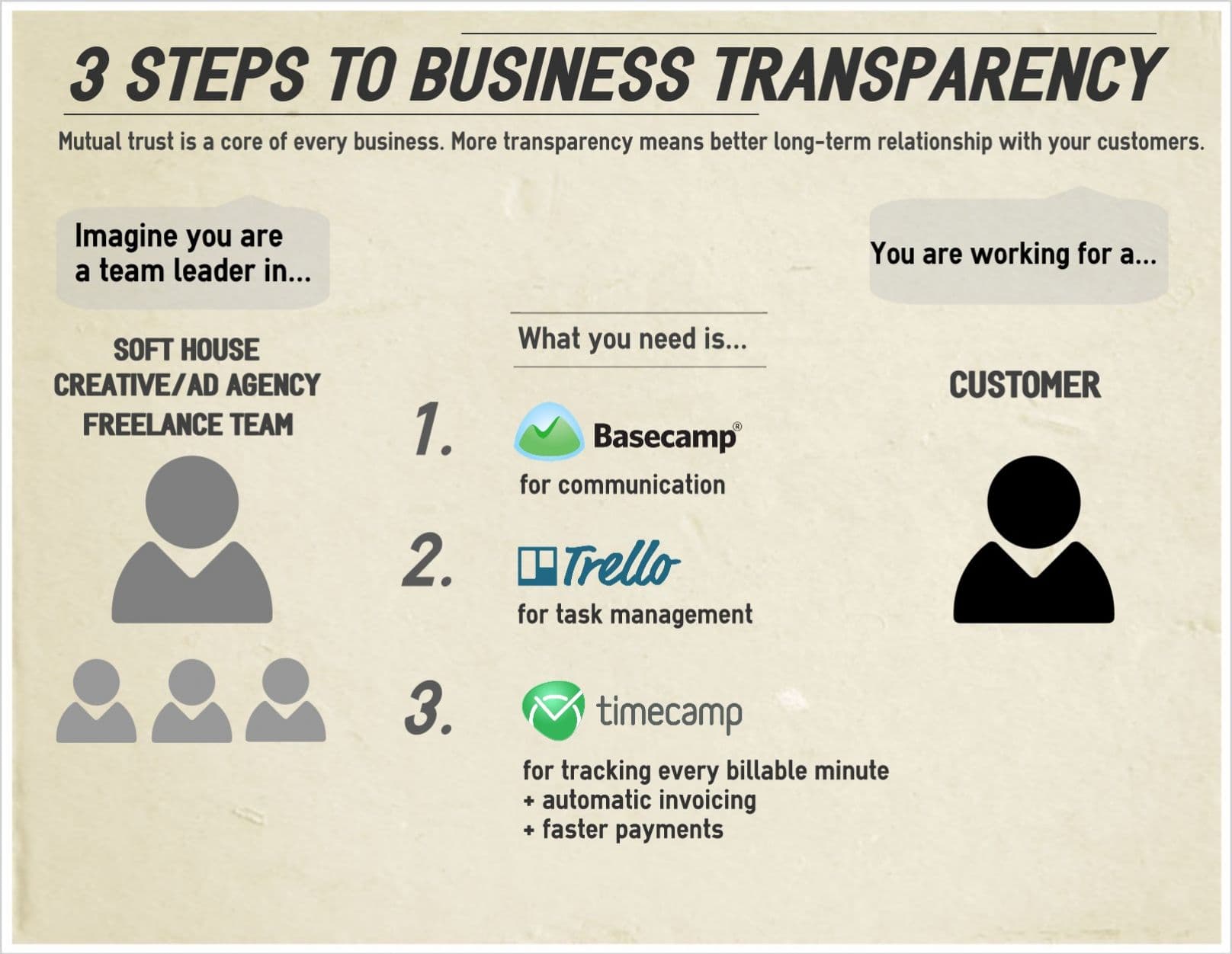 3 STEPS TO BUSINESS TRANSPARENCY

Mutual trust is a core of every business. More transparency means better long-term relationship with your customers.

Imagine you are a team leader in...

SOFT HOUSE
CREATIVE/AD AGENCY
FREELANCE TEAM

What you need is...

1. Basecamp®
for communication

2. Trello
for task management

3. timecamp
for tracking every billable minute
+ automatic invoicing
+ faster payments

You are working for a...

CUSTOMER