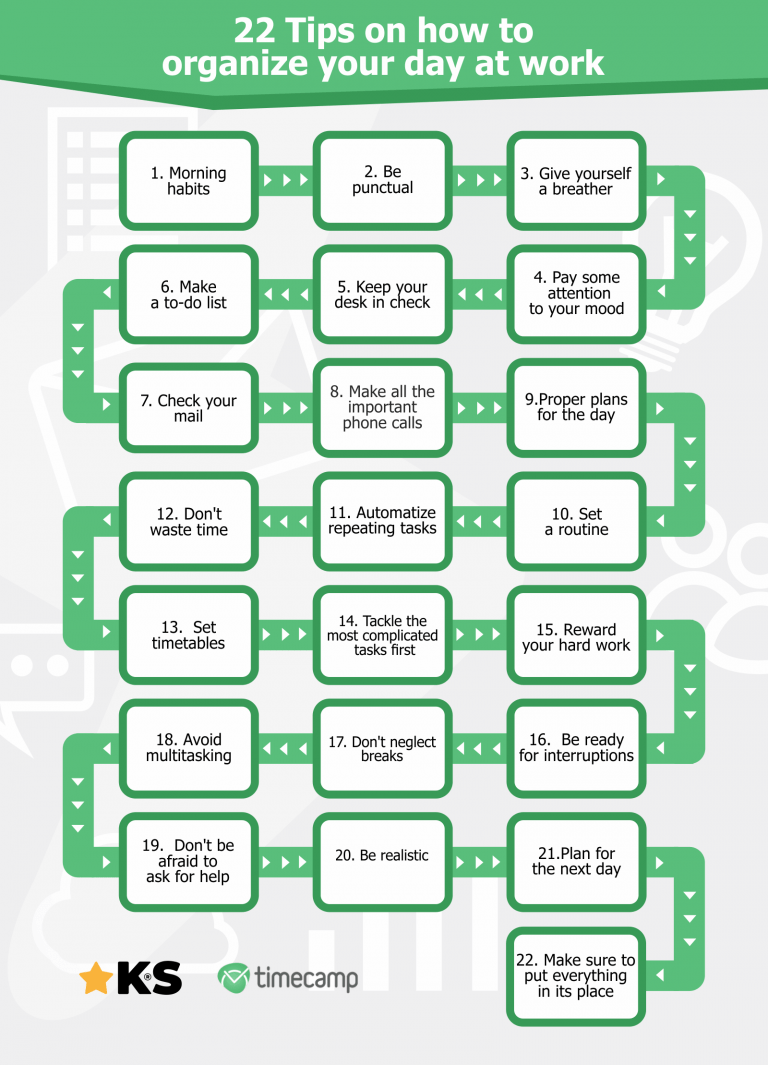 22 Tips on how to organize your day at work

1. Morning habits

2. Be punctual

3. Give yourself a breather

4. Pay some attention to your mood

5. Keep your desk in check

6. Make a to-do list

7. Check your mail

8. Make all the important phone calls

9.Proper plans for the day

10. Set a routine

11. Automatize repeating tasks

12. Don't waste time

13. Set timetables

14. Tackle the most complicated tasks first

15. Reward your hard work

16. Be ready for interruptions

17. Don't neglect breaks

18. Avoid multitasking

19. Don't be afraid to ask for help

20. Be realistic

21.Plan for the next day

22. Make sure to put everything in its place

KS

timecamp