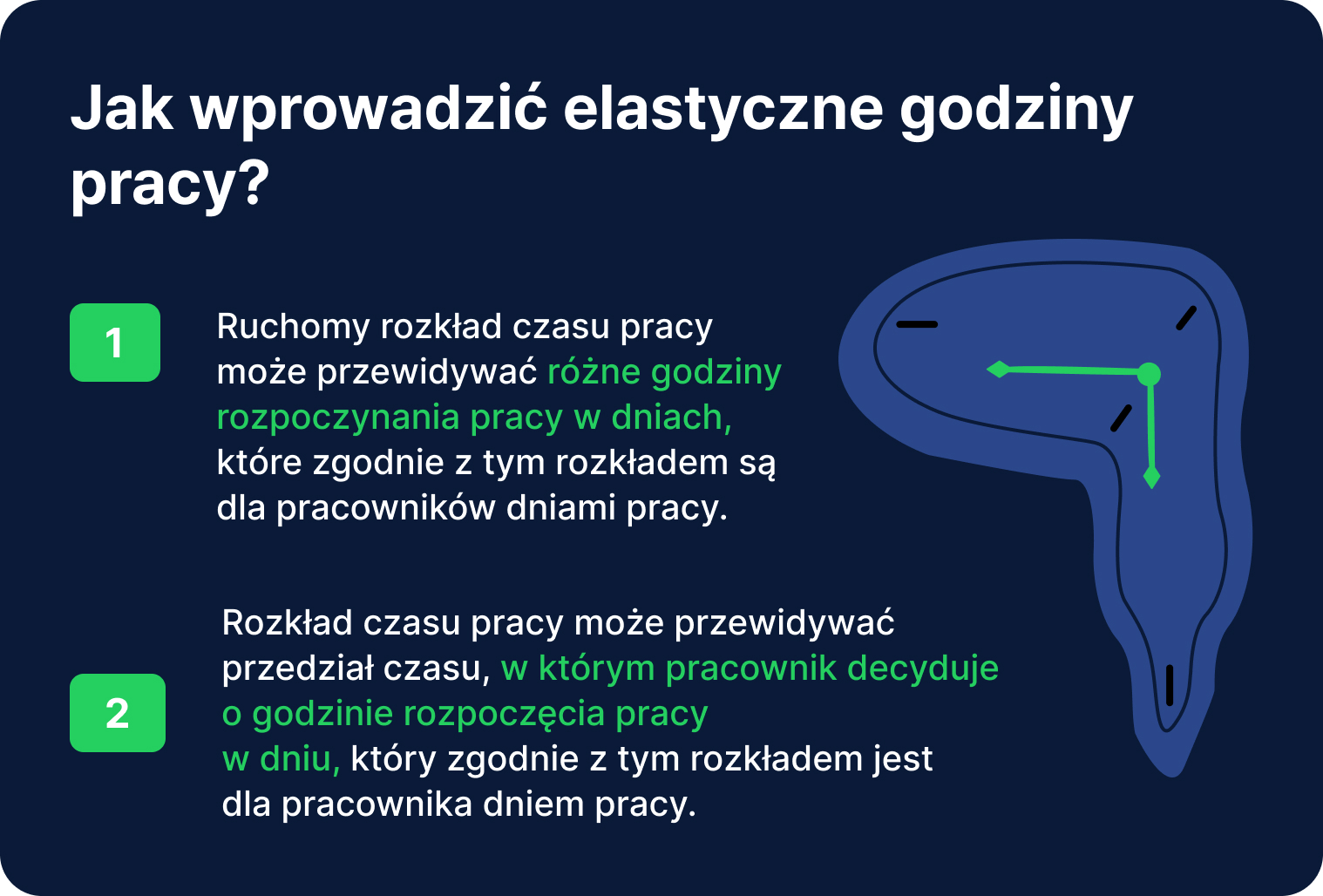 Jak wprowadzić elastyczne godziny pracy?

1

Ruchomy rozkład czasu pracy może przewidywać różne godziny rozpoczynania pracy w dniach, które zgodnie z tym rozkładem są dla pracowników dniami pracy.

2

Rozkład czasu pracy może przewidywać przedział czasu, w którym pracownik decyduje o godzinie rozpoczęcia pracy w dniu, który zgodnie z tym rozkładem jest dla pracownika dniem pracy.